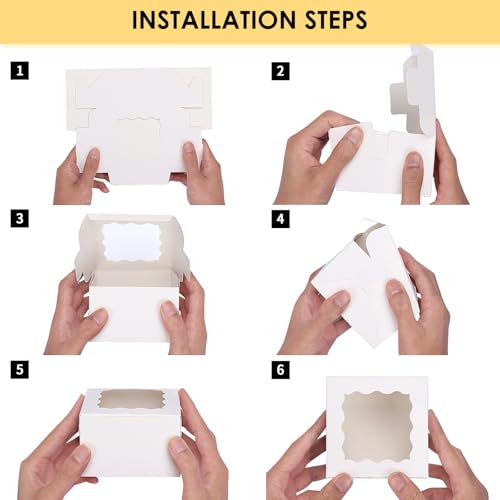 INSTALLATION STEPS

1

2

3

4

5

6