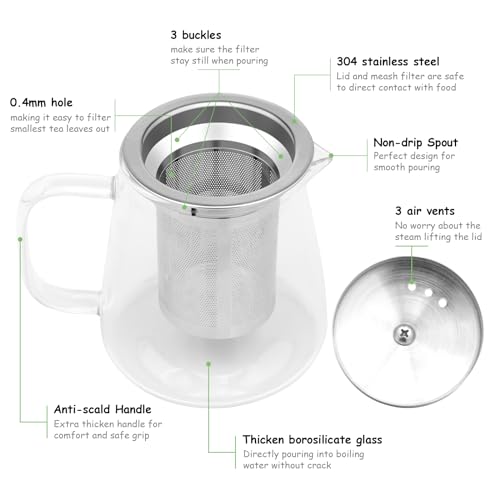 3 buckles
make sure the filter stay still when pouring

304 stainless steel
Lid and meash filter are safe to direct contact with food

0.4mm hole
making it easy to filter smallest tea leaves out

Non-drip Spout
Perfect design for smooth pouring

3 air vents
No worry about the steam lifting the lid

Anti-scald Handle
Extra thicken handle for comfort and safe grip

Thicken borosilicate glass
Directly pouring into boiling water without crack