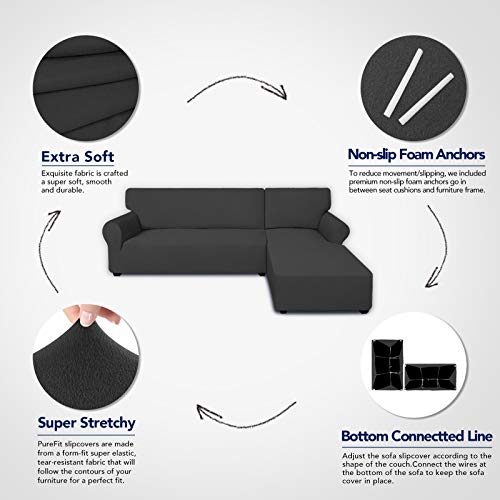 Extra Soft

Exquisite fabric is crafted a super soft, smooth and durable.

Non-slip Foam Anchors

To reduce movement/slipping, we included premium non-slip foam anchors go in between seat cushions and furniture frame.

Super Stretchy

PureFit slipcovers are made from a form-fit super elastic, tear-resistant fabric that will follow the contours of your furniture for a perfect fit.

Bottom Connectted Line

Adjust the sofa slipcover according to the shape of the couch.Connect the wires at the bottom of the sofa to keep the sofa cover in place.