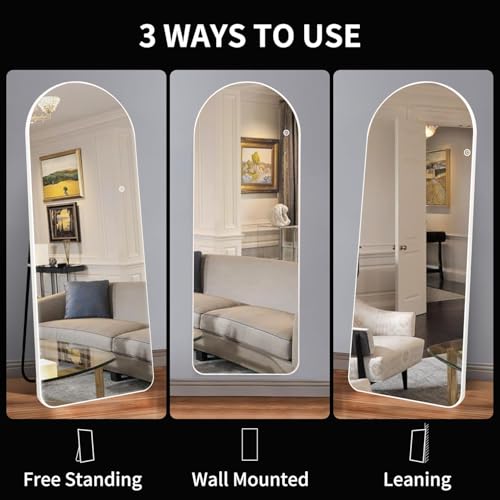 3 WAYS TO USE

Free Standing

Wall Mounted

Leaning