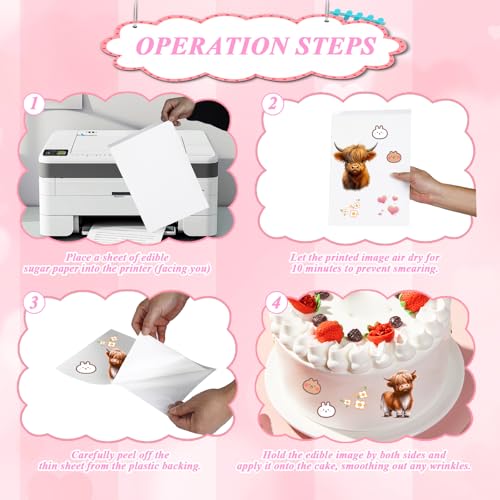 OPERATION STEPS

1

Place a sheet of edible sugar paper into the printer (facing you)

2

Let the printed image air dry for 10 minutes to prevent smearing.

3

Carefully peel off the thin sheet from the plastic backing.

4

Hold the edible image by both sides and apply it onto the cake, smoothing out any wrinkles.