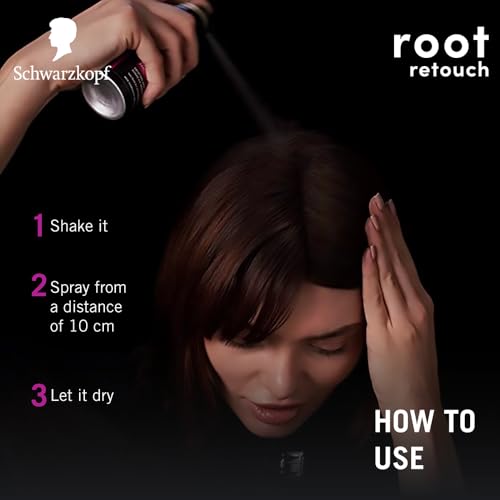 Schwarzkopf

root
retouch

1 Shake it

2 Spray from a distance of 10 cm

3 Let it dry

HOW TO USE