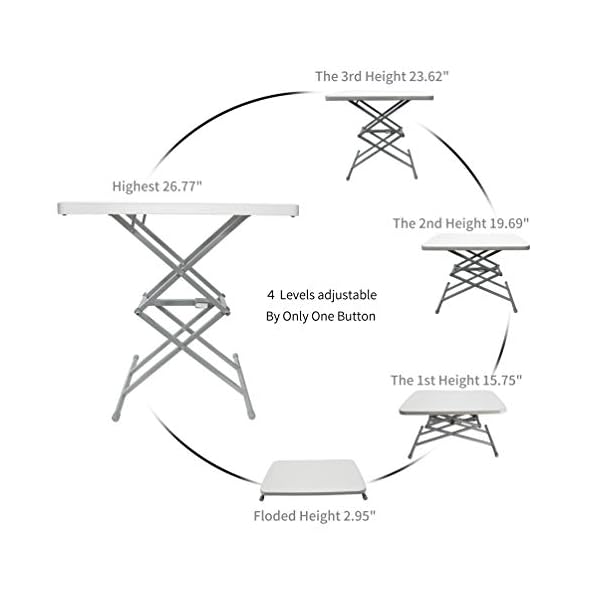 The 3rd Height 23.62"

Highest 26.77"

The 2nd Height 19.69"

4 Levels adjustable
By Only One Button

The 1st Height 15.75"

Floded Height 2.95"