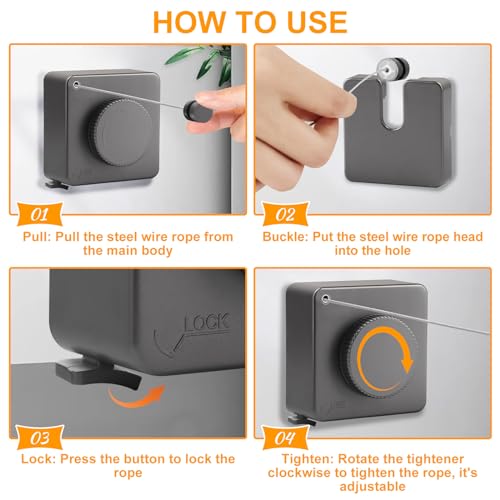 HOW TO USE

01

Pull: Pull the steel wire rope from the main body

02

Buckle: Put the steel wire rope head into the hole

LOCK

03

Lock: Press the button to lock the rope

04

Tighten: Rotate the tightener clockwise to tighten the rope, it's adjustable