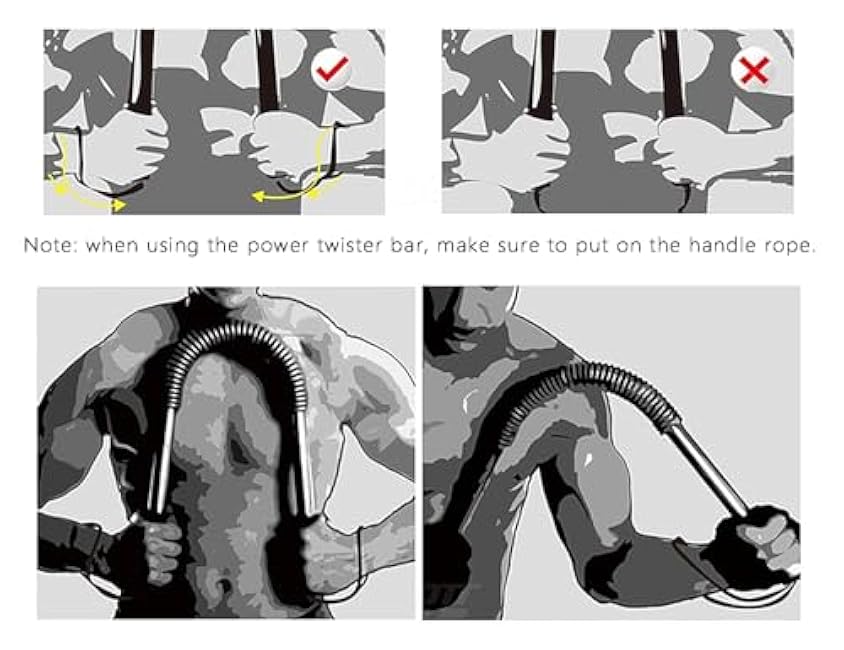 Note: when using the power twister bar, make sure to put on the handle rope.