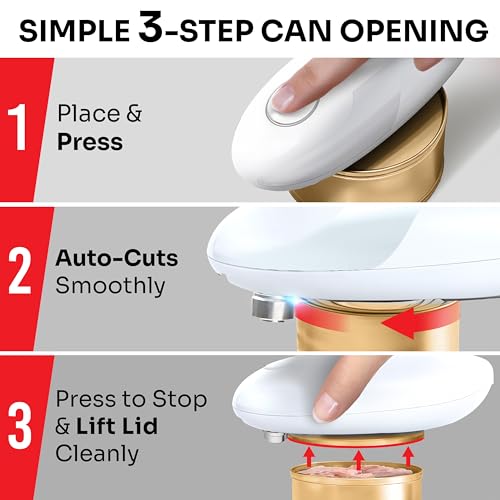 SIMPLE 3-STEP CAN OPENING

1 Place & Press

2 Auto-Cuts Smoothly

3 Press to Stop & Lift Lid Cleanly