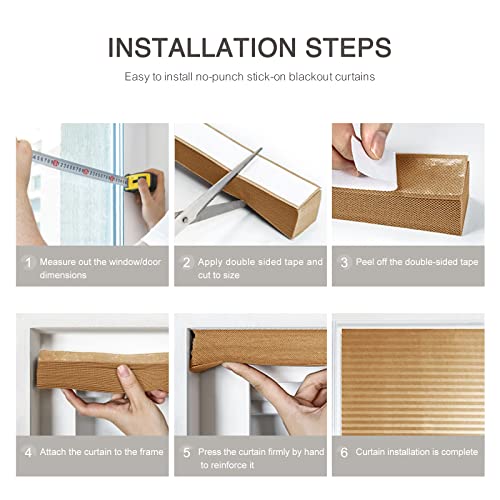 INSTALLATION STEPS

Easy to install no-punch stick-on blackout curtains

1 Measure out the window/door dimensions

2 Apply double sided tape and cut to size

3 Peel off the double-sided tape

4 Attach the curtain to the frame

5 Press the curtain firmly by hand to reinforce it

6 Curtain installation is complete