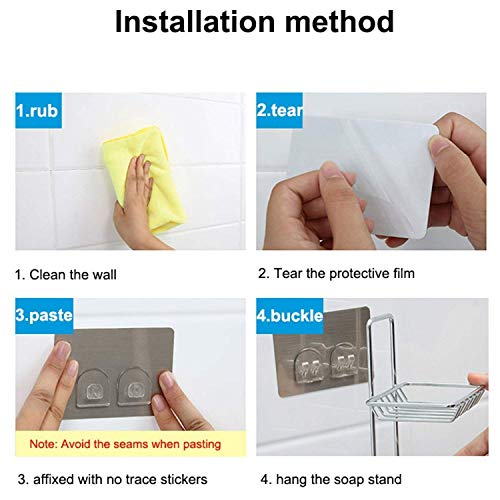 Installation method

1.rub

1. Clean the wall

2.tear

2. Tear the protective film

3.paste

Note: Avoid the seams when pasting

3. affixed with no trace stickers

4.buckle

4. hang the soap stand