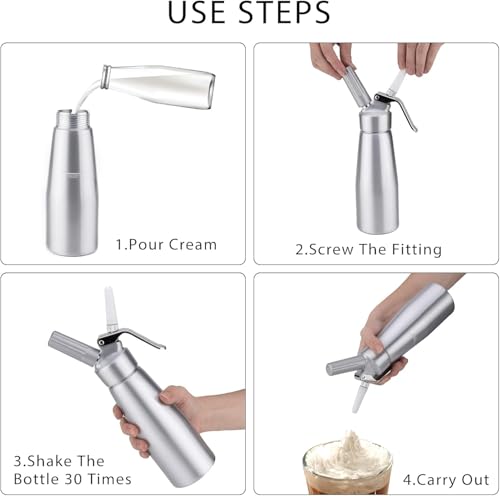 USE STEPS

1.Pour Cream

2.Screw The Fitting

3.Shake The Bottle 30 Times

4.Carry Out