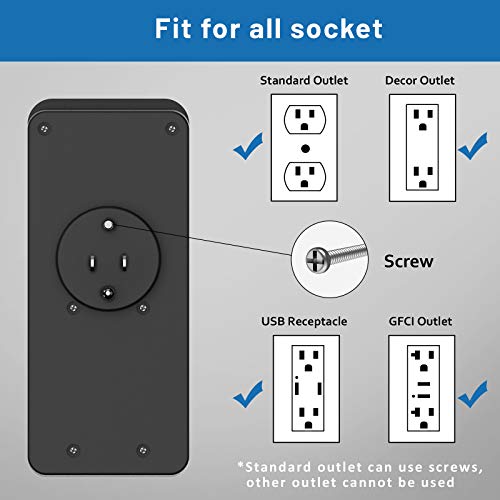 Fit for all socket

Standard Outlet

Decor Outlet

Screw

USB Receptacle

GFCI Outlet

*Standard outlet can use screws, other outlet cannot be used