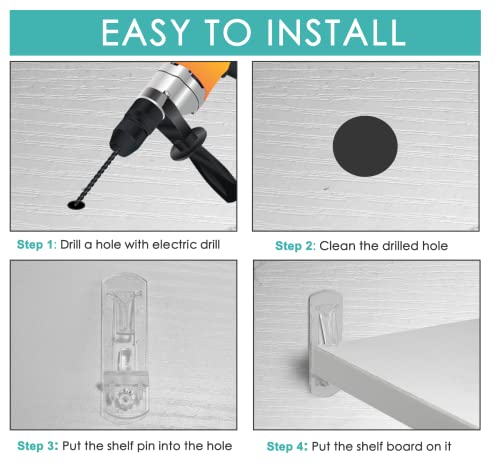 EASY TO INSTALL

Step 1: Drill a hole with electric drill

Step 2: Clean the drilled hole

Step 3: Put the shelf pin into the hole

Step 4: Put the shelf board on it