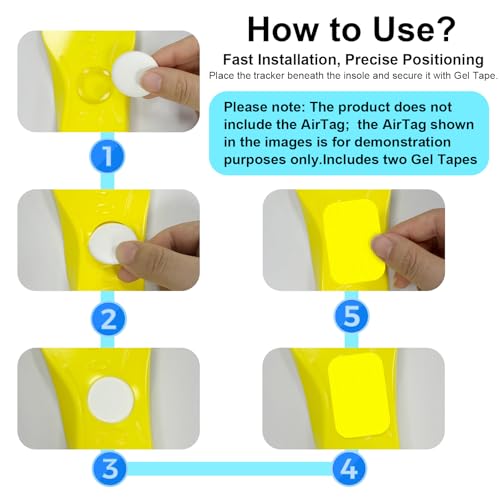 How to Use?

Fast Installation, Precise Positioning

Place the tracker beneath the insole and secure it with Gel Tape.

Please note: The product does not include the AirTag; the AirTag shown in the images is for demonstration purposes only.Includes two Gel Tapes

1

2

5

3

4