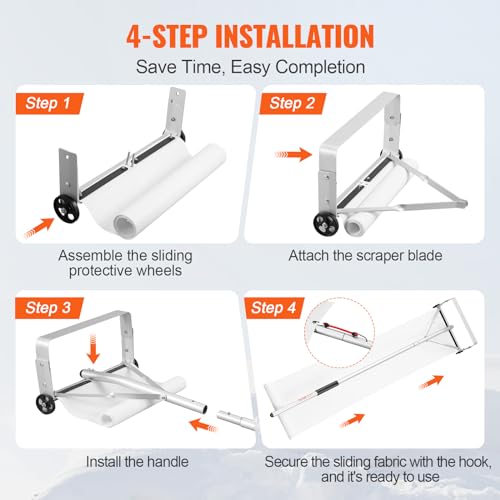 4-STEP INSTALLATION

Save Time, Easy Completion

Step 1

Assemble the sliding protective wheels

Step 2

Attach the scraper blade

Step 3

Install the handle

Step 4

Secure the sliding fabric with the hook, and it's ready to use