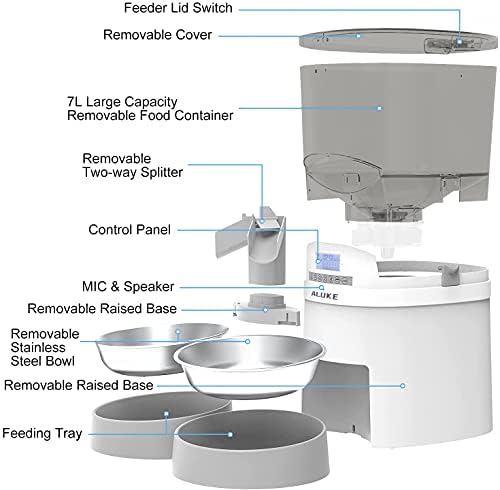 Feeder Lid Switch

Removable Cover

7L Large Capacity
Removable Food Container

Removable
Two-way Splitter

Control Panel

MIC & Speaker

ALUKE

Removable Raised Base

Removable
Stainless
Steel Bowl

Removable Raised Base

Feeding Tray