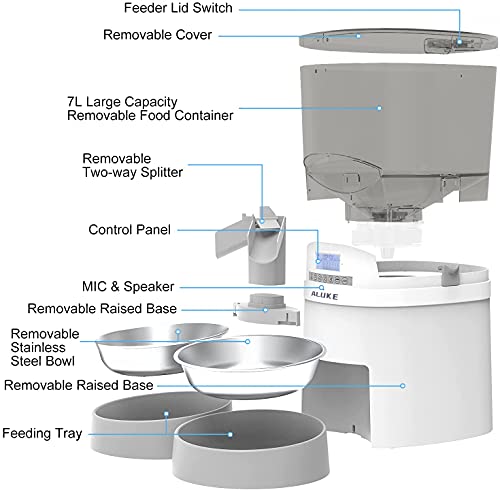 Feeder Lid Switch

Removable Cover

7L Large Capacity
Removable Food Container

Removable
Two-way Splitter

Control Panel

MIC & Speaker

ALUKE

Removable Raised Base

Removable
Stainless
Steel Bowl

Removable Raised Base

Feeding Tray