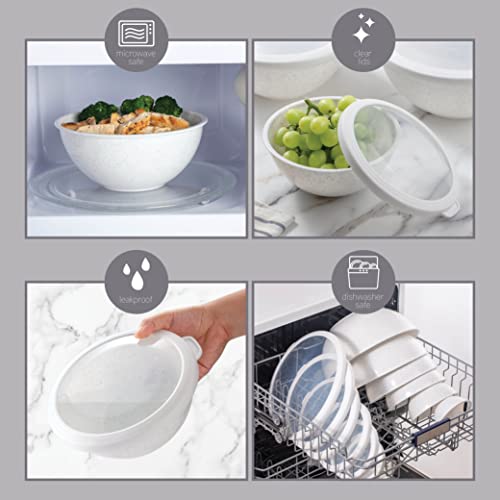 microwave safe

clear lids

leakproof

dishwasher safe