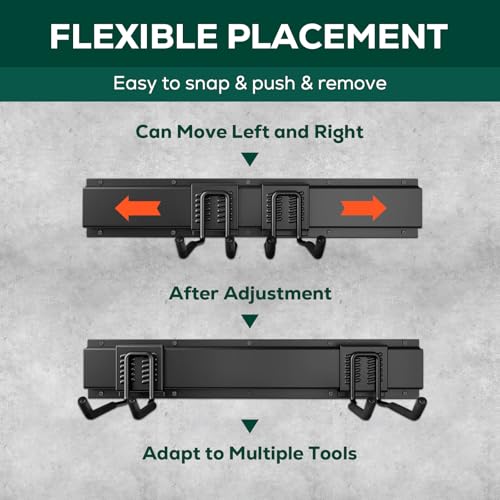 FLEXIBLE PLACEMENT

Easy to snap & push & remove

Can Move Left and Right

After Adjustment

Adapt to Multiple Tools