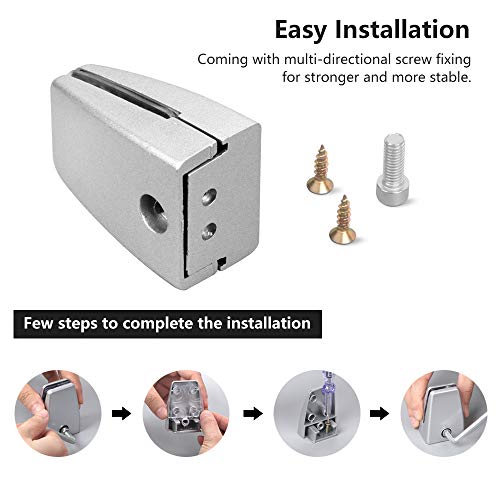 Easy Installation

Coming with multi-directional screw fixing for stronger and more stable.

Few steps to complete the installation