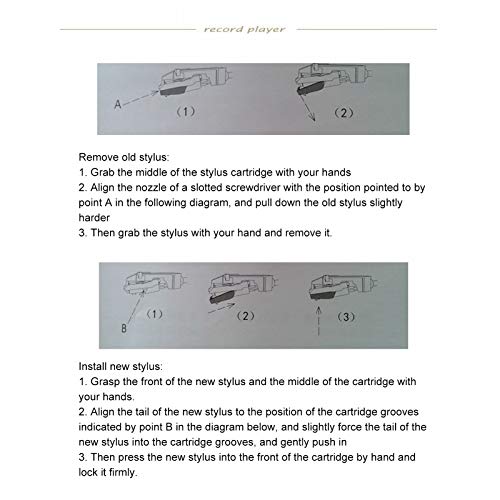 record player

A

(1)

(2)

Remove old stylus:
1. Grab the middle of the stylus cartridge with your hands
2. Align the nozzle of a slotted screwdriver with the position pointed to by point A in the following diagram, and pull down the old stylus slightly harder
3. Then grab the stylus with your hand and remove it.

B

(1)

(2)

(3)

Install new stylus:
1. Grasp the front of the new stylus and the middle of the cartridge with your hands.
2. Align the tail of the new stylus to the position of the cartridge grooves indicated by point B in the diagram below, and slightly force the tail of the new stylus into the cartridge grooves, and gently push in
3. Then press the new stylus into the front of the cartridge by hand and lock it firmly.