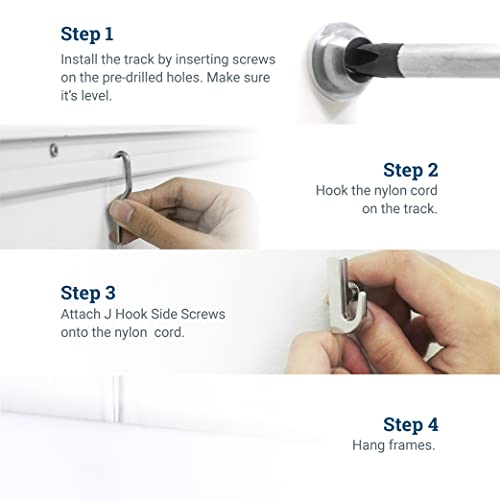 Step 1
Install the track by inserting screws on the pre-drilled holes. Make sure it's level.

Step 2
Hook the nylon cord on the track.

Step 3
Attach J Hook Side Screws onto the nylon  cord.

Step 4
Hang frames.