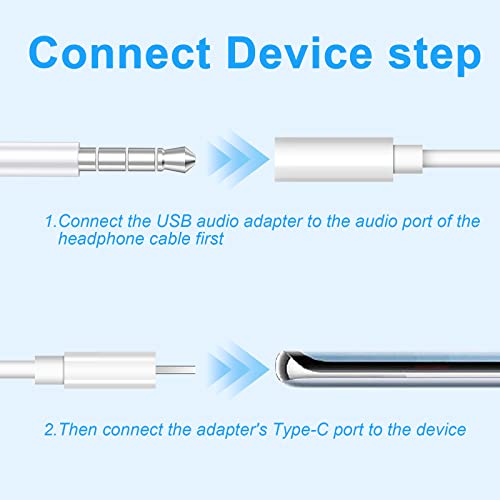 Connect Device step

1.Connect the USB audio adapter to the audio port of the headphone cable first

2.Then connect the adapter's Type-C port to the device