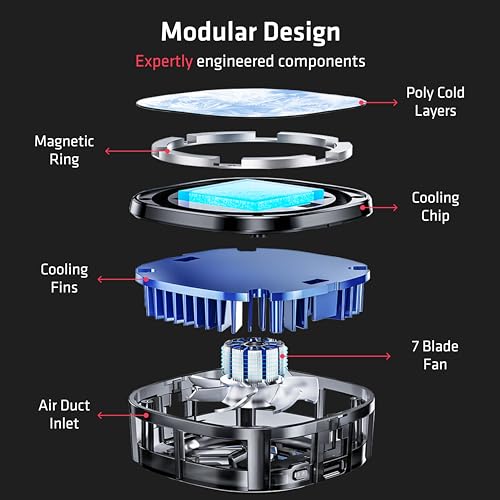 Modular Design

Expertly engineered components

Poly Cold Layers

Magnetic Ring

Cooling Chip

Cooling Fins

7 Blade Fan

Air Duct Inlet