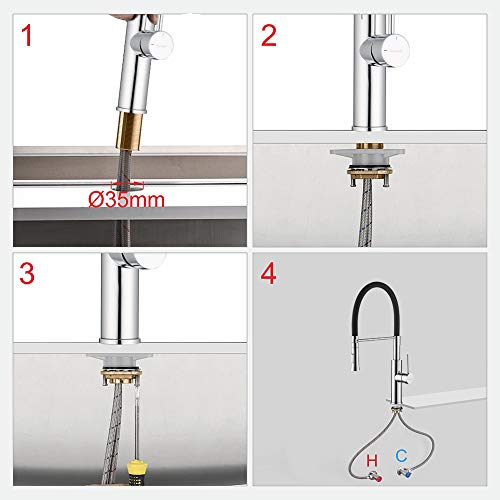 1

Ø35mm

2

3

4

H

C