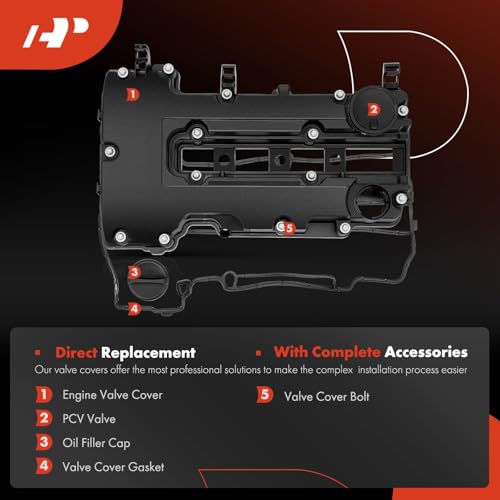 1
2
5
3
4

Direct Replacement

With Complete Accessories

Our valve covers offer the most professional solutions to make the complex installation process easier

1 Engine Valve Cover

2 PCV Valve

3 Oil Filler Cap

4 Valve Cover Gasket

5 Valve Cover Bolt