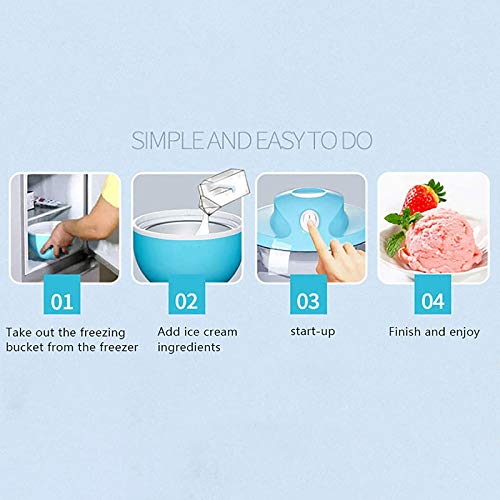 SIMPLE AND EASY TO DO

01

Take out the freezing bucket from the freezer

02

Add ice cream ingredients

03

start-up

04

Finish and enjoy