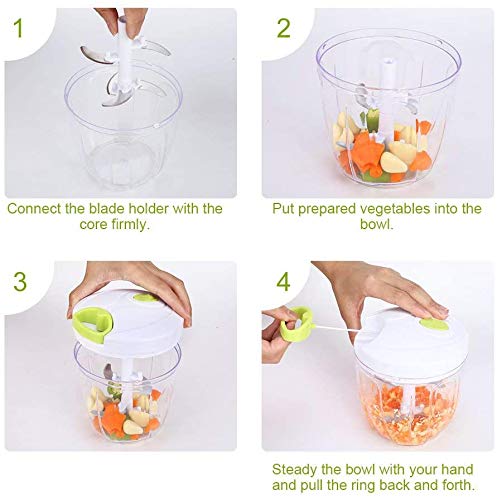 1

Connect the blade holder with the core firmly.

2

Put prepared vegetables into the bowl.

3

4

Steady the bowl with your hand and pull the ring back and forth.