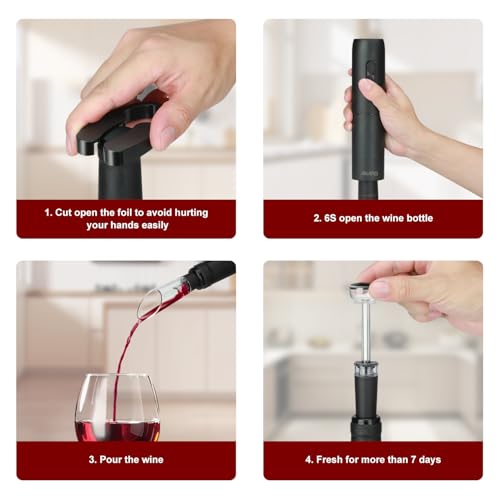 1. Cut open the foil to avoid hurting your hands easily

2. 6S open the wine bottle

3. Pour the wine

4. Fresh for more than 7 days