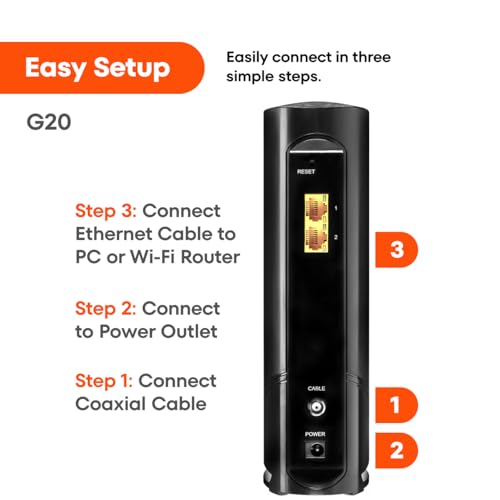 Easy Setup

Easily connect in three simple steps.

G20

RESET

1

2

Step 3: Connect Ethernet Cable to PC or Wi-Fi Router

3

Step 2: Connect to Power Outlet

Step 1: Connect Coaxial Cable

CABLE

1

POWER

2