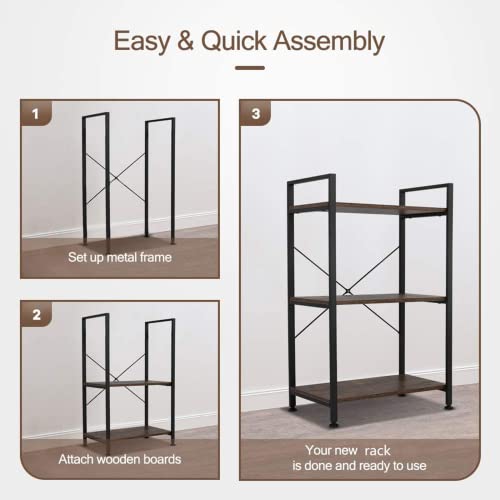 Easy & Quick Assembly

1

Set up metal frame

2

Attach wooden boards

3

Your new rack
is done and ready to use