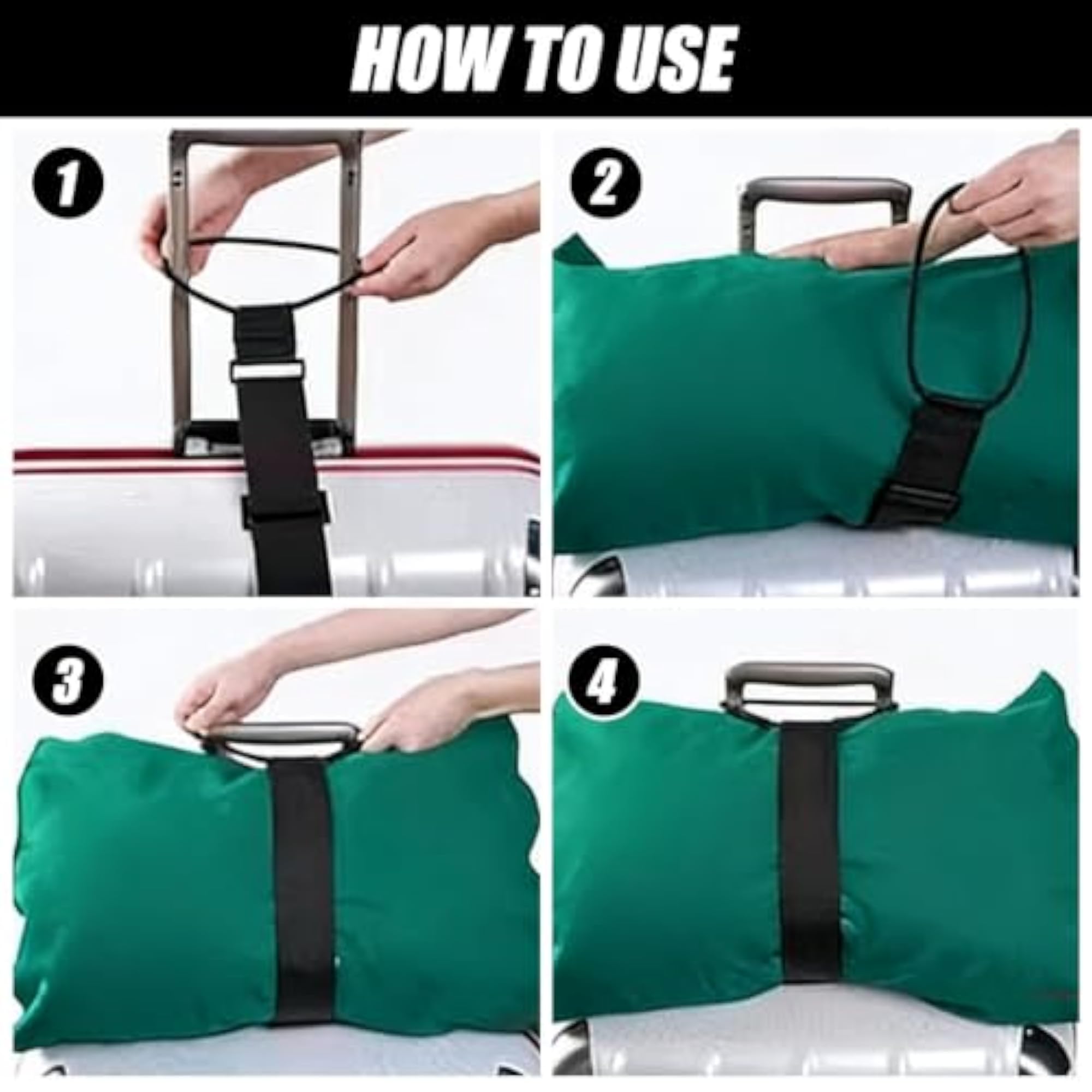 HOW TO USE

1

2

3

4