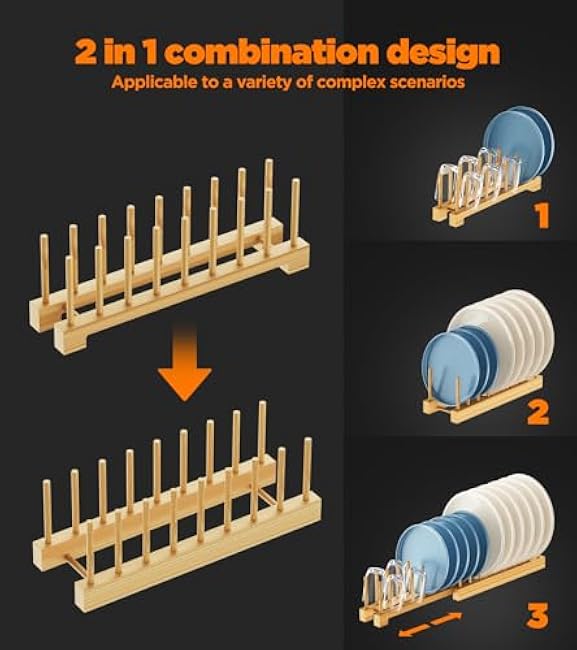 2 in 1 combination design
Applicable to a variety of complex scenarios

1

2

3