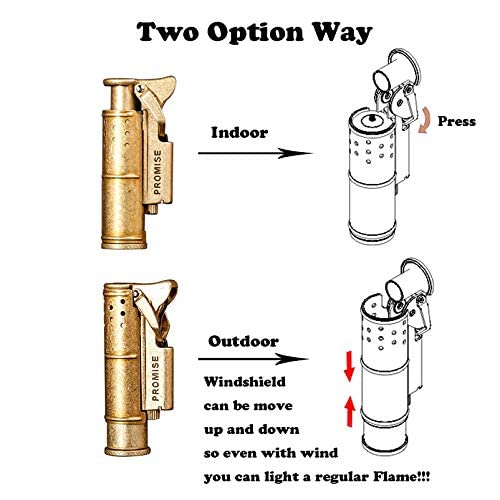 Two Option Way

PROMISE

Indoor

Press

PROMISE

Outdoor

Windshield
can be move
up and down
so even with wind
you can light a regular Flame!!!