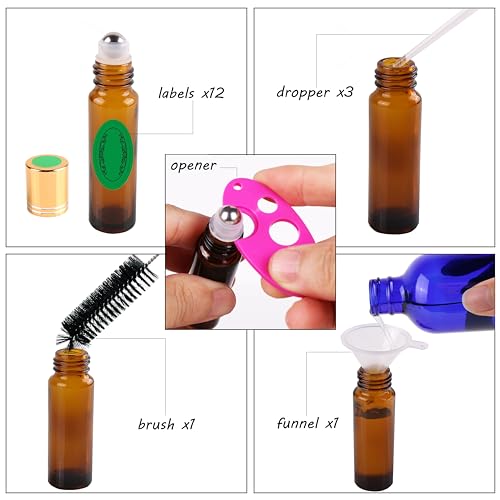 labels x12

dropper x3

opener

brush x1

funnel x1