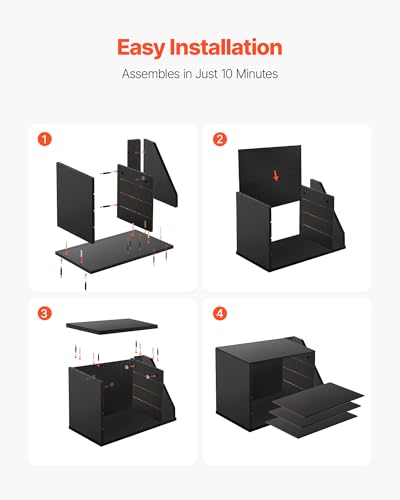 Easy Installation

Assembles in Just 10 Minutes

1

2

3

4