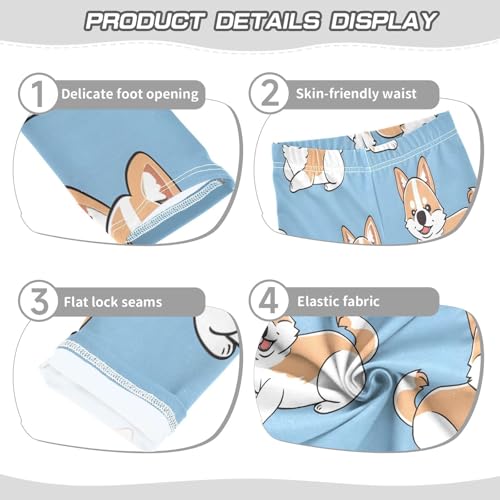 PRODUCT DETAILS DISPLAY

1 Delicate foot opening

2 Skin-friendly waist

3 Flat lock seams

4 Elastic fabric