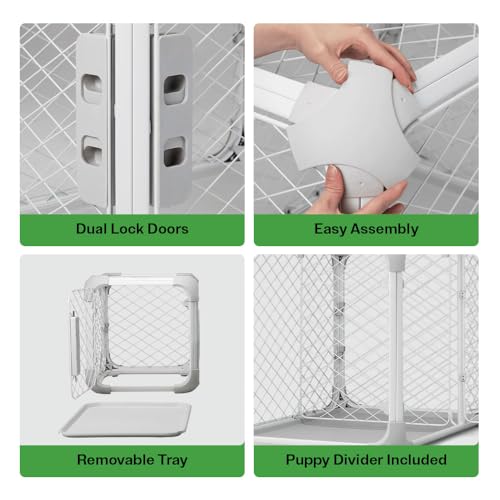 Dual Lock Doors

Easy Assembly

Removable Tray

Puppy Divider Included