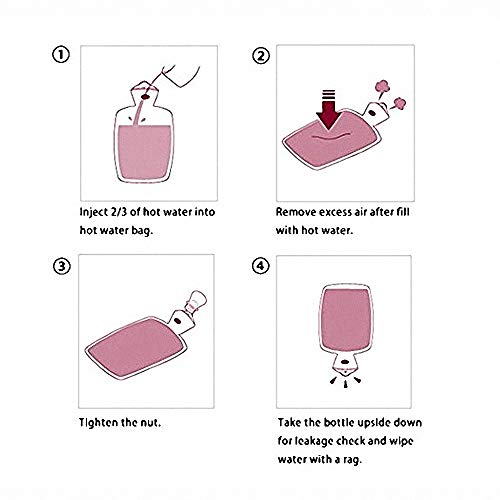 ①

Inject 2/3 of hot water into hot water bag.

②

Remove excess air after fill with hot water.

③

Tighten the nut.

④

Take the bottle upside down for leakage check and wipe water with a rag.