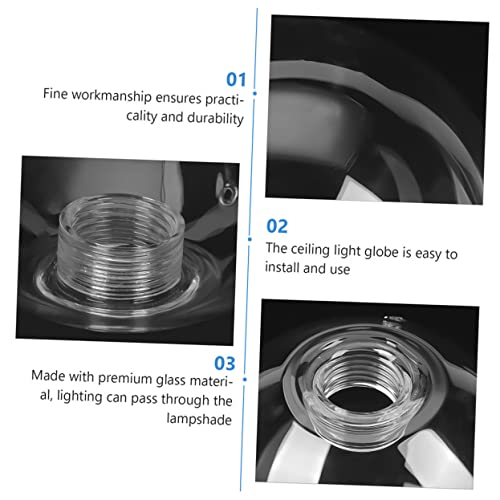 01
Fine workmanship ensures practicality and durability

02
The ceiling light globe is easy to install and use

03
Made with premium glass material, lighting can pass through the lampshade