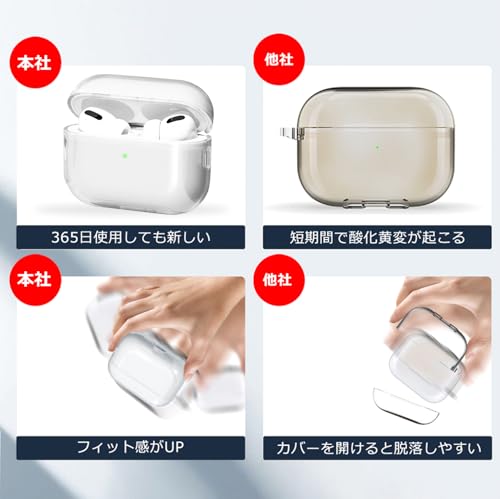 本社

365日使用しても新しい

他社

短期間で酸化黄変が起こる

本社

フィット感がUP

他社

カバーを開けると脱落しやすい