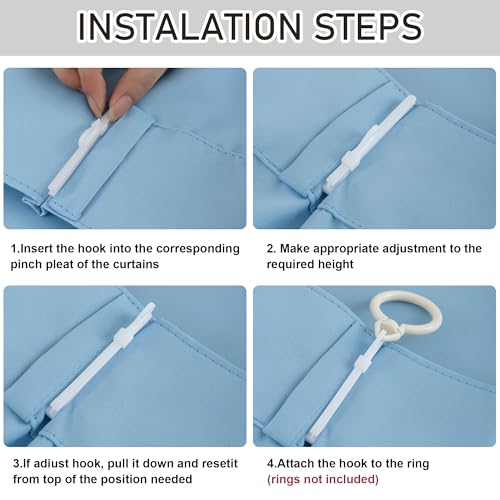 INSTALATION STEPS

1.Insert the hook into the corresponding pinch pleat of the curtains

2. Make appropriate adjustment to the required height

3.If adiust hook, pull it down and resetit from top of the position needed

4.Attach the hook to the ring (rings not included)