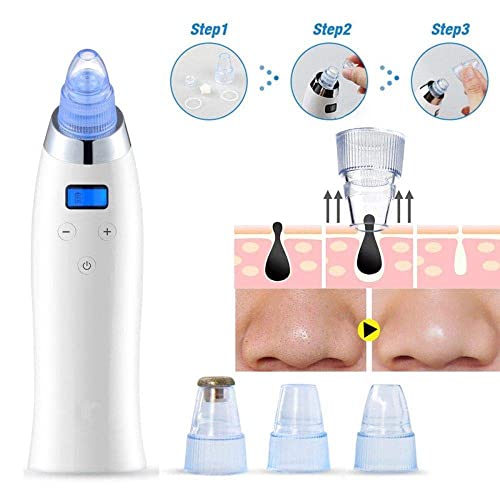 Step1
Step2
Step3
−
+