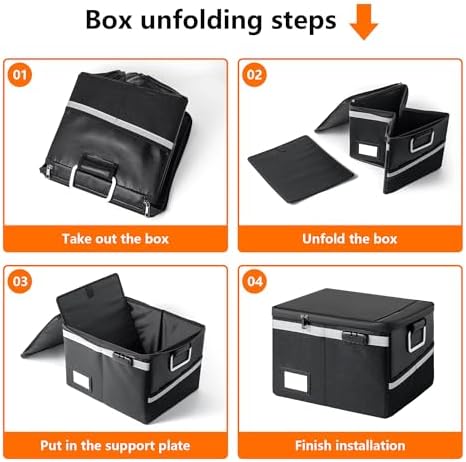 Box unfolding steps

01

Take out the box

02

Unfold the box

03

Put in the support plate

04

Finish installation