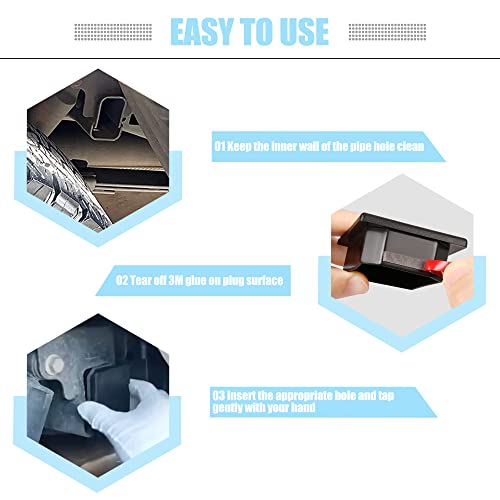 EASY TO USE

01 Keep the inner wall of the pipe hole clean

02 Tear off 3M glue on plug surface

03 Insert the appropriate hole and tap gently with your hand