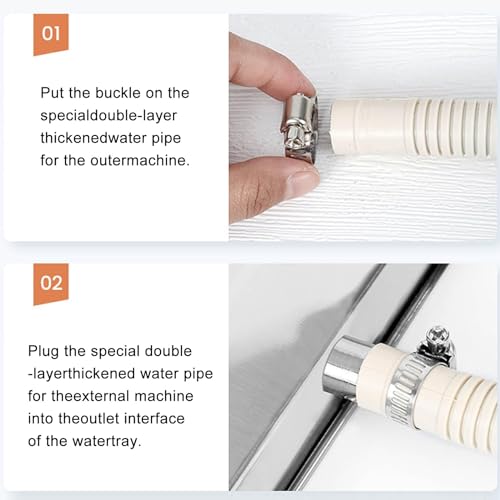 01

Put the buckle on the specialdouble-layer thickenedwater pipe for the outermachine.

02

Plug the special double -layerthickened water pipe for theexternal machine into theoutlet interface of the watertray.