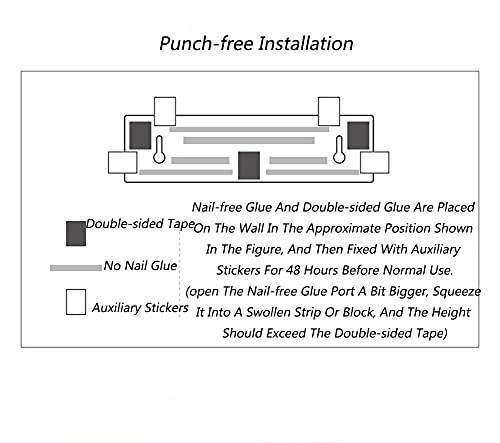 Punch-free Installation

Double-sided Tape

No Nail Glue

Auxiliary Stickers

Nail-free Glue And Double-sided Glue Are Placed On The Wall In The Approximate Position Shown In The Figure, And Then Fixed With Auxiliary Stickers For 48 Hours Before Normal Use. (open The Nail-free Glue Port A Bit Bigger, Squeeze It Into A Swollen Strip Or Block, And The Height Should Exceed The Double-sided Tape)