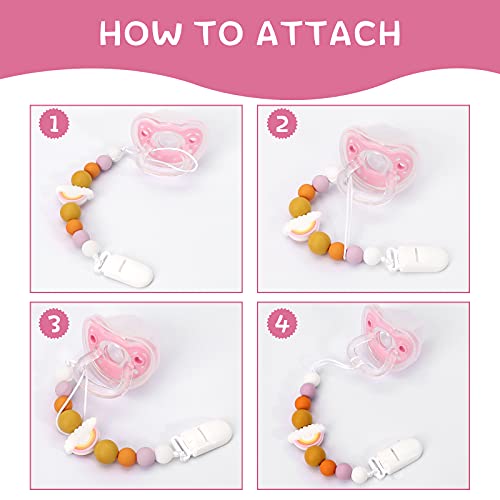 HOW TO ATTACH

1

2

3

4